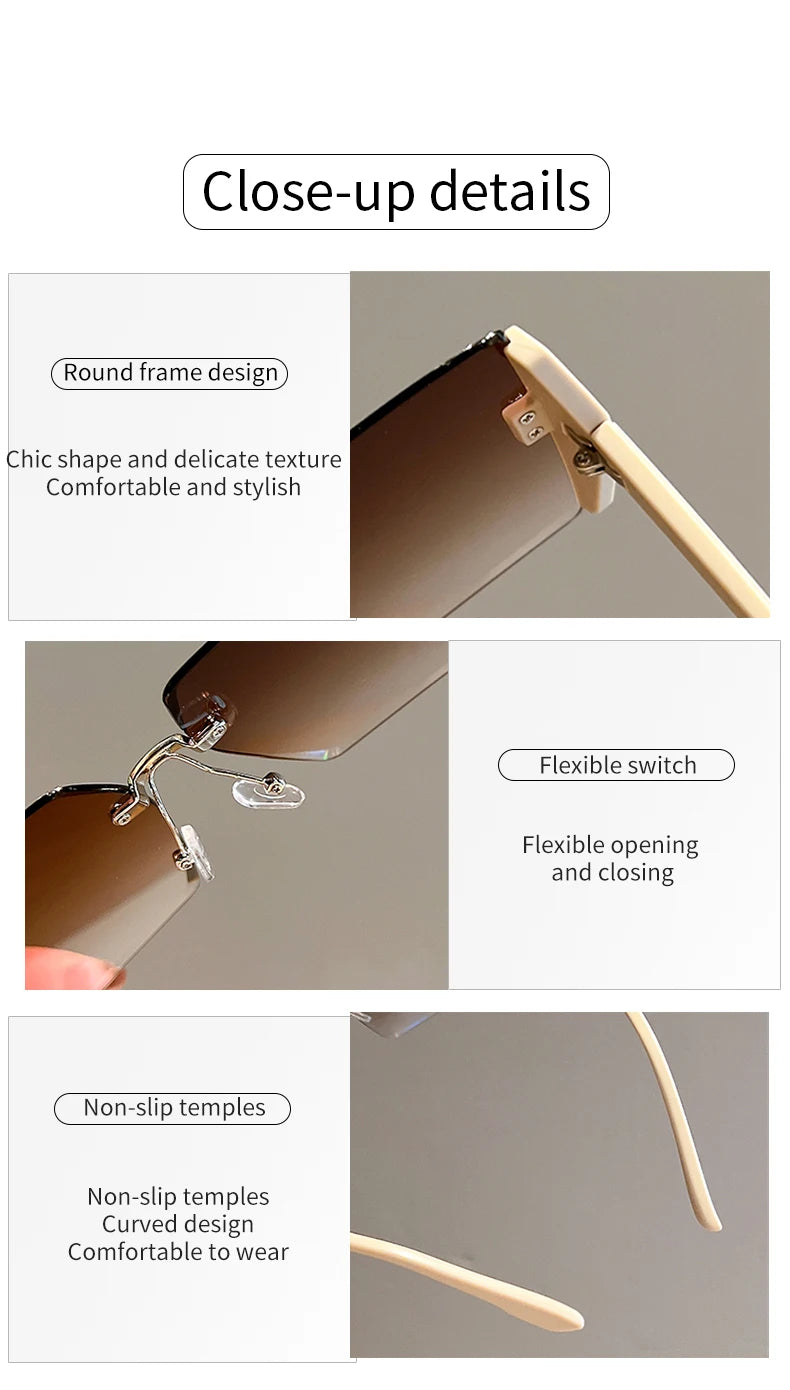 Close-up details

Round frame design

Chic shape and delicate texture
Comfortable and stylish

Flexible switch

Flexible opening
and closing

Non-slip temples

Non-slip temples
Curved design
Comfortable to wear