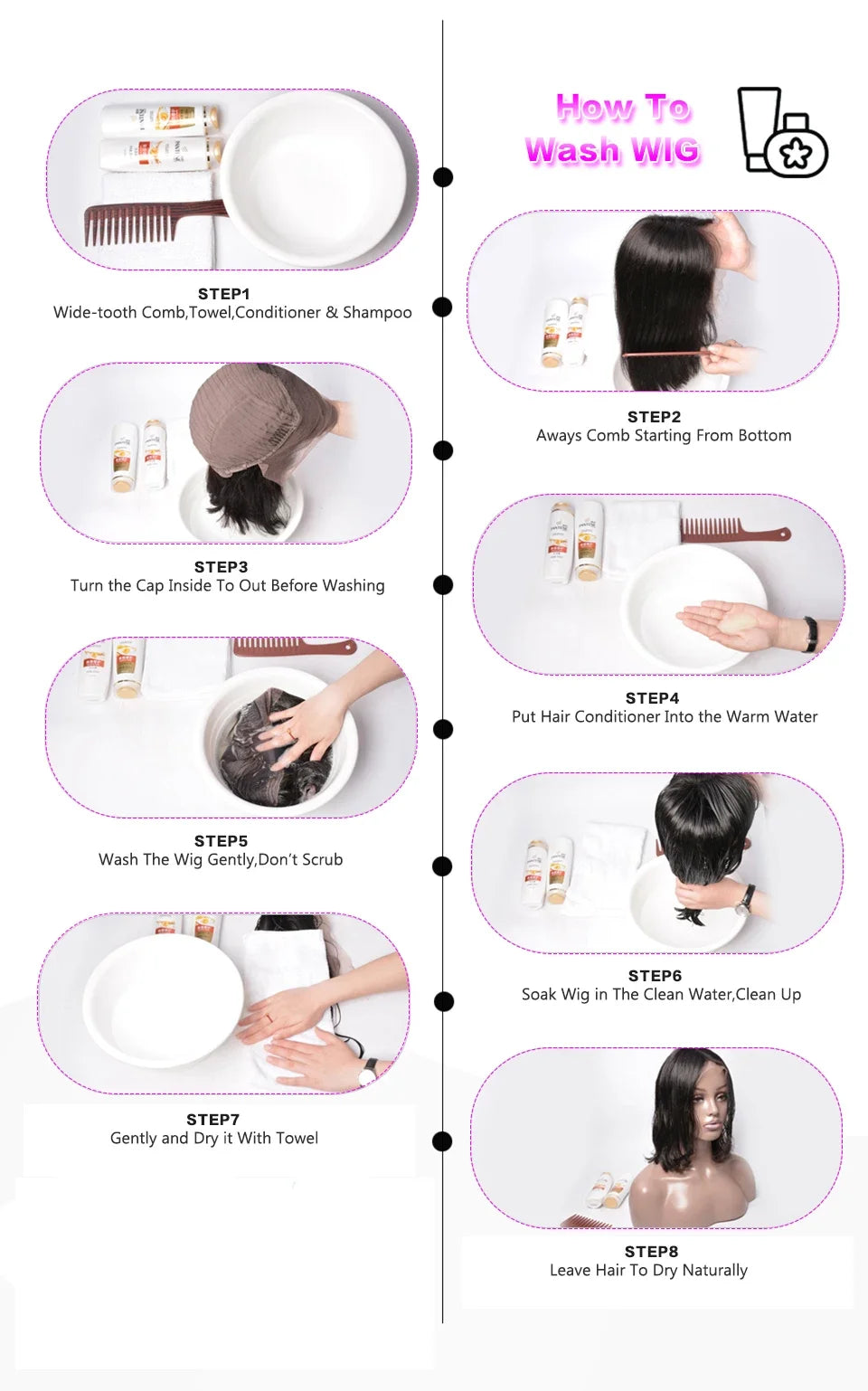 How To
Wash WIG

STEP1
Wide-tooth Comb,Towel,Conditioner & Shampoo

STEP2
Aways Comb Starting From Bottom

STEP3
Turn the Cap Inside To Out Before Washing

STEP4
Put Hair Conditioner Into the Warm Water

STEP5
Wash The Wig Gently,Don't Scrub

STEP6
Soak Wig in The Clean Water,Clean Up

STEP7
Gently and Dry it With Towel

STEP8
Leave Hair To Dry Naturally