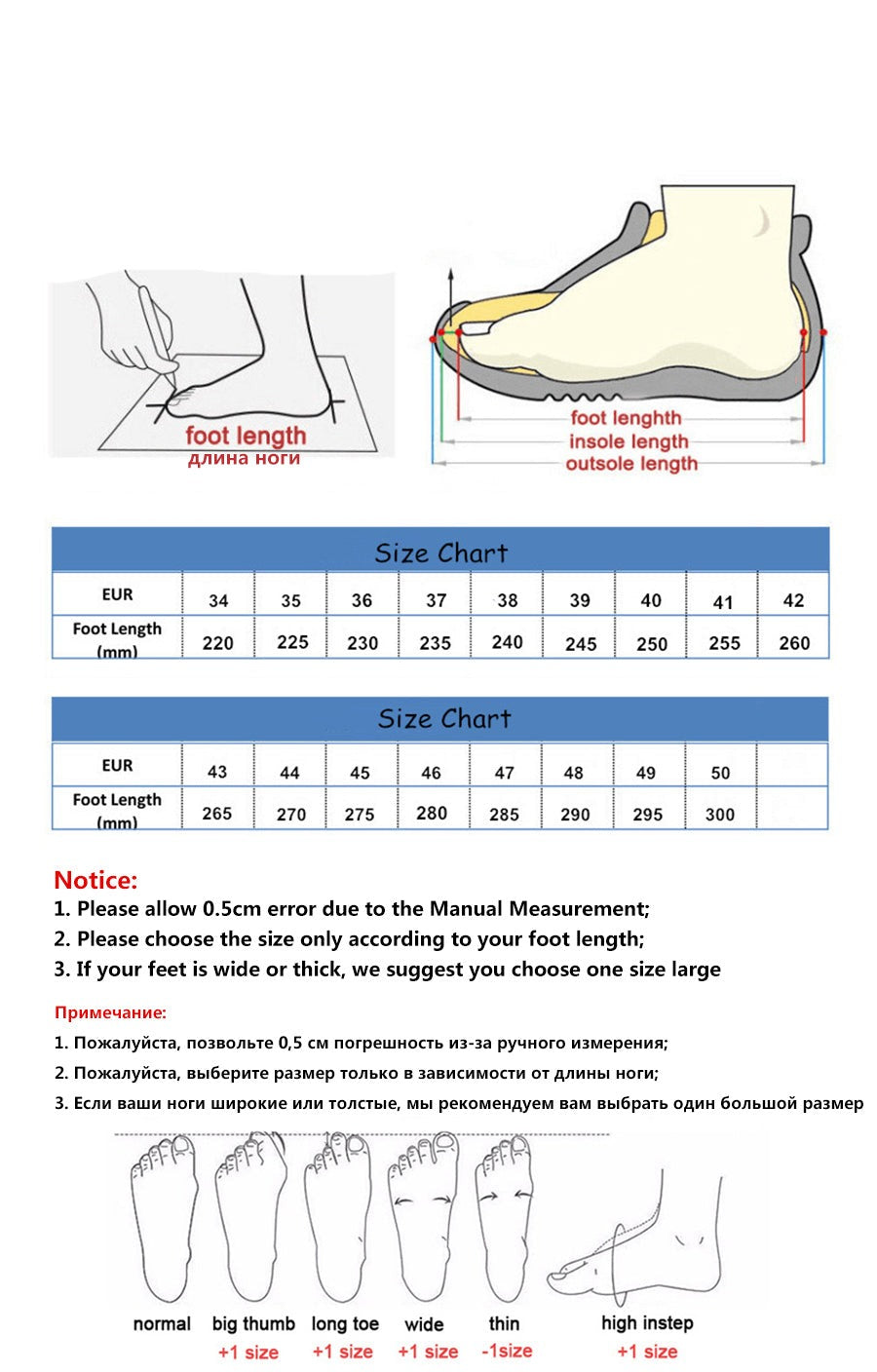 foot length
длина ноги

foot lenghth
insole length
outsole length

Size Chart

| EUR | 34 | 35 | 36 | 37 | 38 | 39 | 40 | 41 | 42 |
|---|---|---|---|---|---|---|---|---|---|
| Foot Length (mm) | 220 | 225 | 230 | 235 | 240 | 245 | 250 | 255 | 260 |

Size Chart

| EUR | 43 | 44 | 45 | 46 | 47 | 48 | 49 | 50 | |
|---|---|---|---|---|---|---|---|---|---|
| Foot Length (mm) | 265 | 270 | 275 | 280 | 285 | 290 | 295 | 300 | |

Notice:
1. Please allow 0.5cm error due to the Manual Measurement;
2. Please choose the size only according to your foot length;
3. If your feet is wide or thick, we suggest you choose one size large

Примечание:
1. Пожалуйста, позвольте 0,5 см погрешность из-за ручного измерения;
2. Пожалуйста, выберите размер только в зависимости от длины ноги;
3. Если ваши ноги широкие или толстые, мы рекомендуем вам выбрать один большой размер

normal
big thumb
+1 size
long toe
+1 size
wide
+1 size
thin
-1size
high instep
+1 size