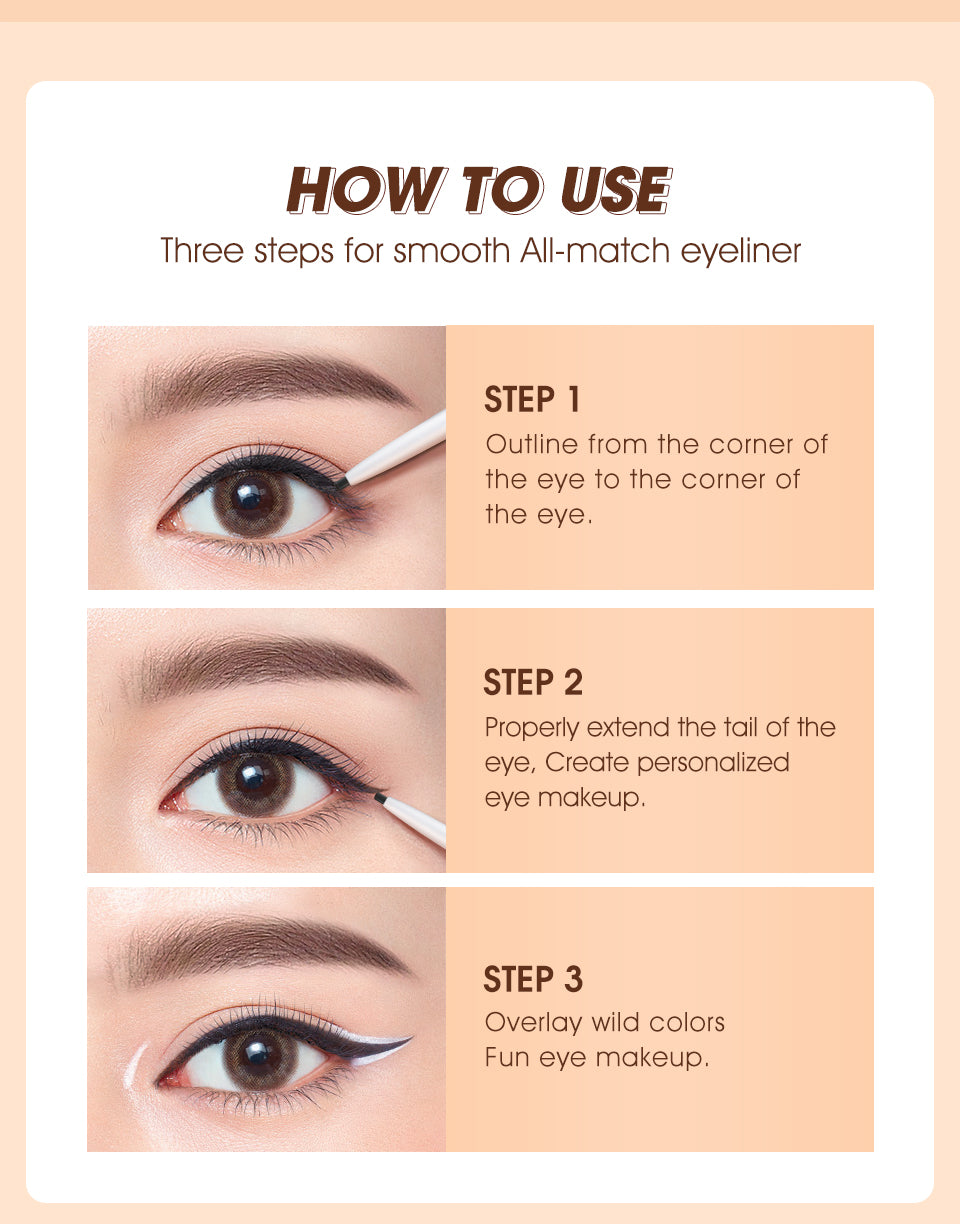 HOW TO USE
Three steps for smooth All-match eyeliner

STEP 1
Outline from the corner of the eye to the corner of the eye.

STEP 2
Properly extend the tail of the eye, Create personalized eye makeup.

STEP 3
Overlay wild colors
Fun eye makeup.