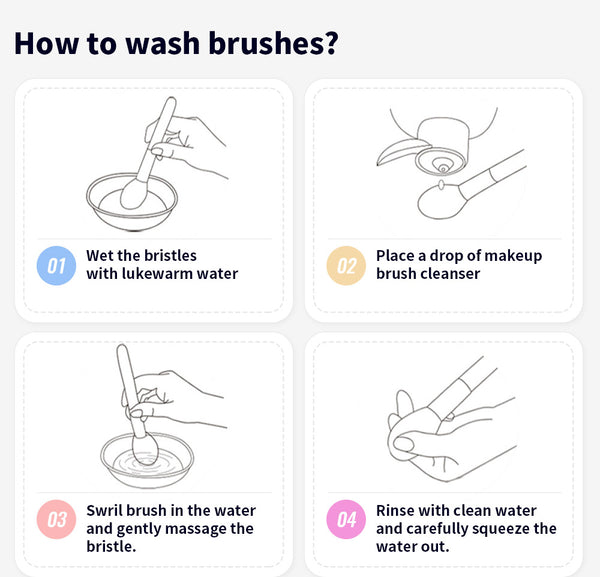 How to wash brushes?

01 Wet the bristles with lukewarm water

02 Place a drop of makeup brush cleanser

03 Swril brush in the water and gently massage the bristle.

04 Rinse with clean water and carefully squeeze the water out.