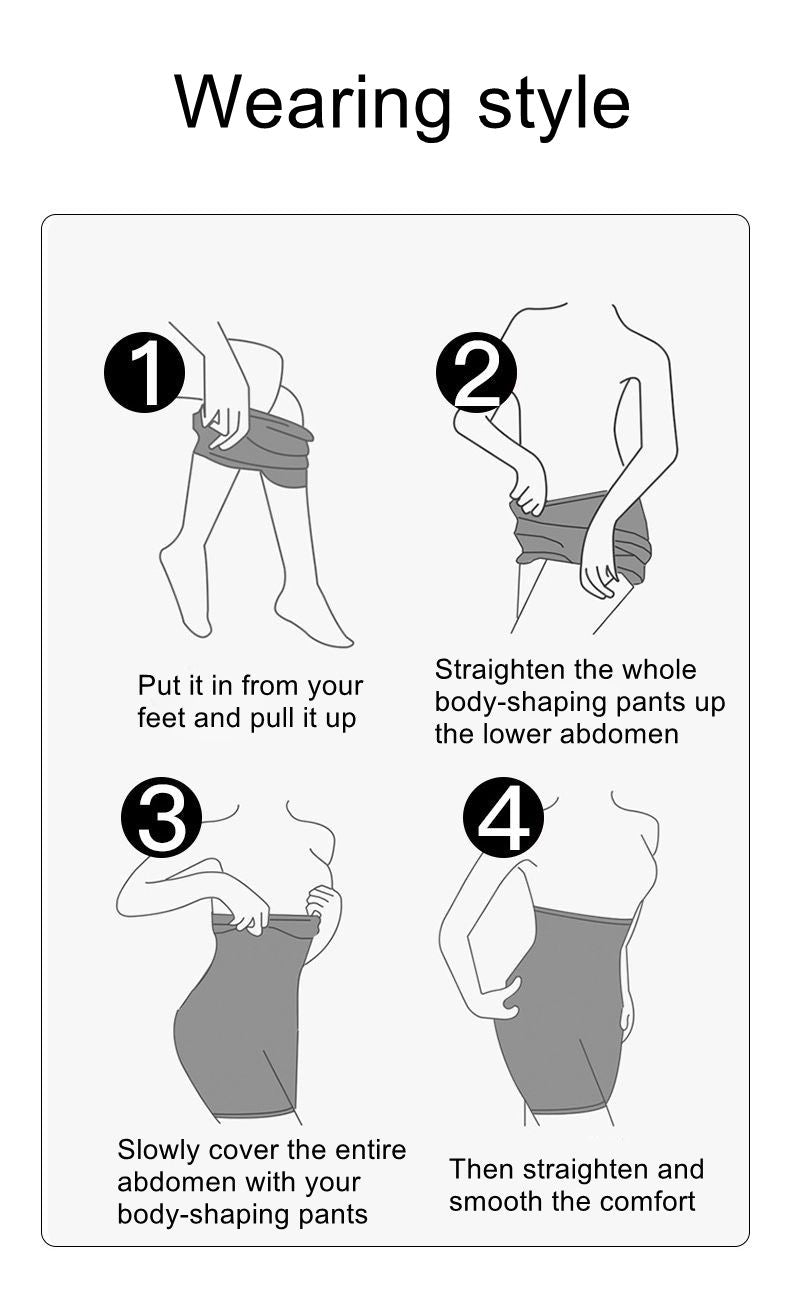 Wearing style

1

Put it in from your feet and pull it up

2

Straighten the whole body-shaping pants up the lower abdomen

3

Slowly cover the entire abdomen with your body-shaping pants

4

Then straighten and smooth the comfort