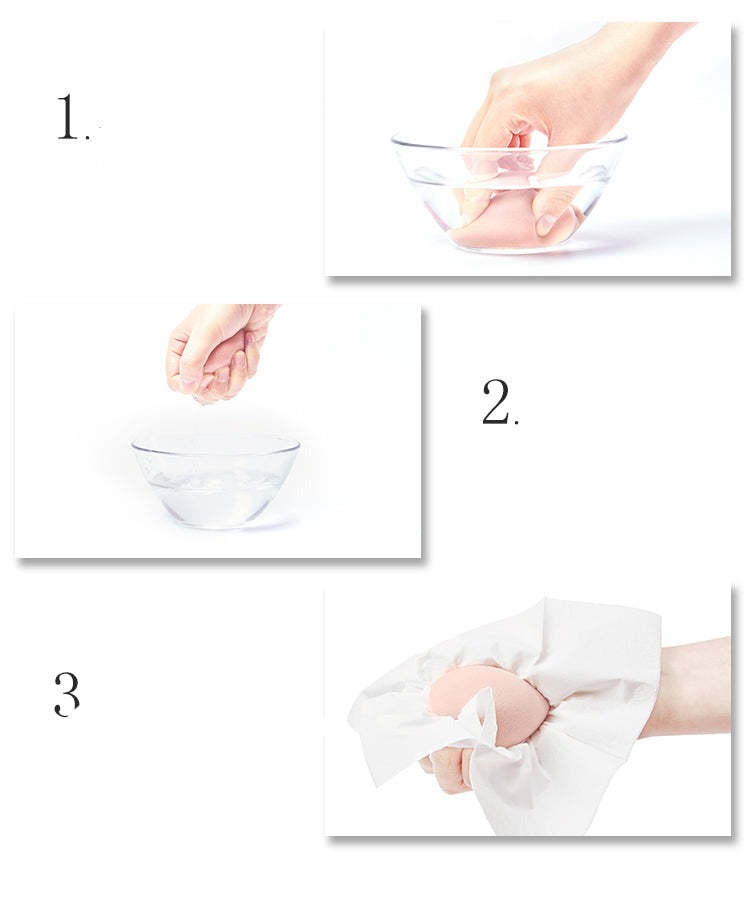 1.

2.

3